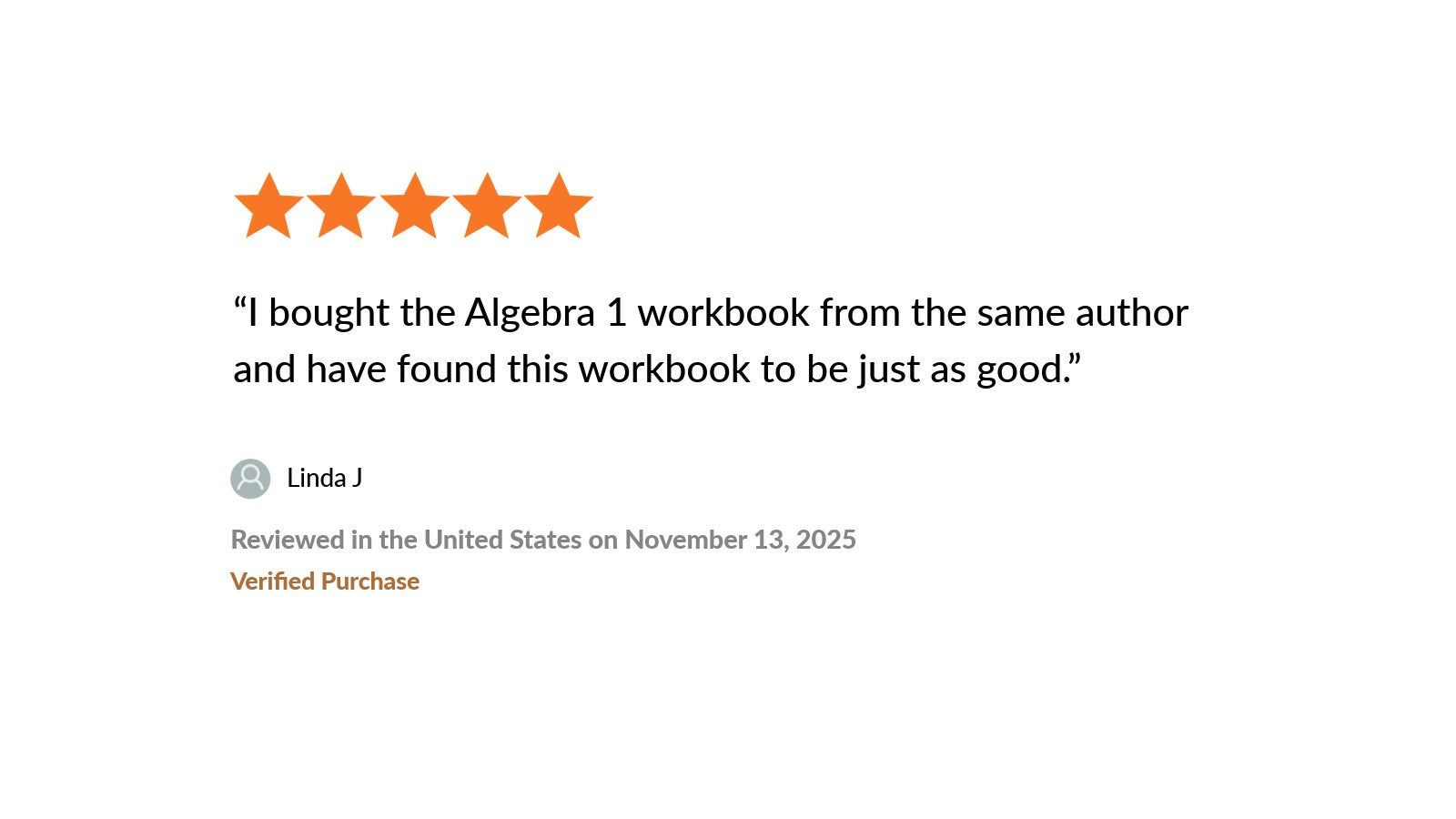 "I bought the Algebra 1 workbook from the same author and have found this workbook to be just as good."

Linda J

Reviewed in the United States on November 13, 2025

Verified Purchase