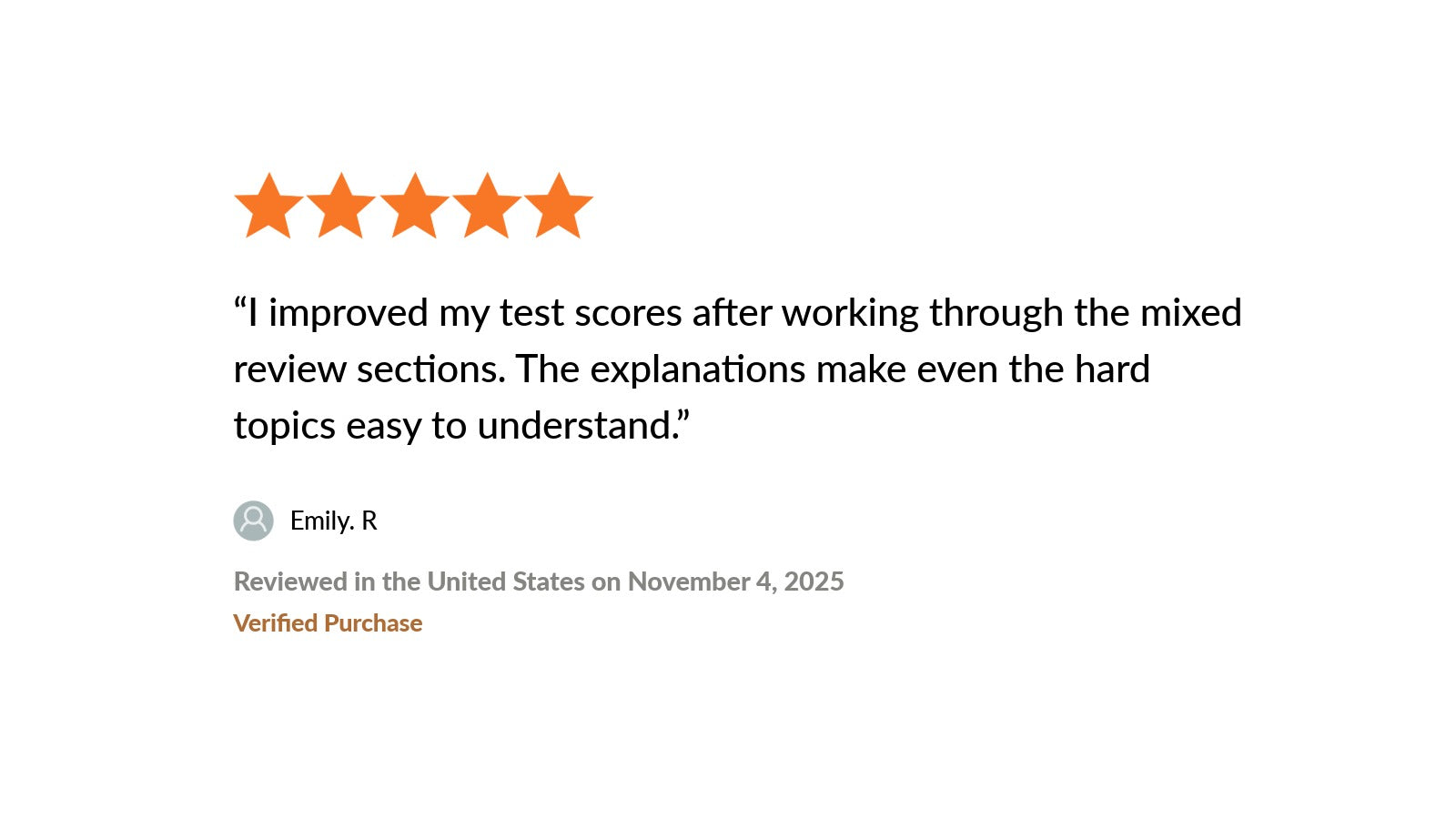 "I improved my test scores after working through the mixed review sections. The explanations make even the hard topics easy to understand."

Emily. R

Reviewed in the United States on November 4, 2025

Verified Purchase