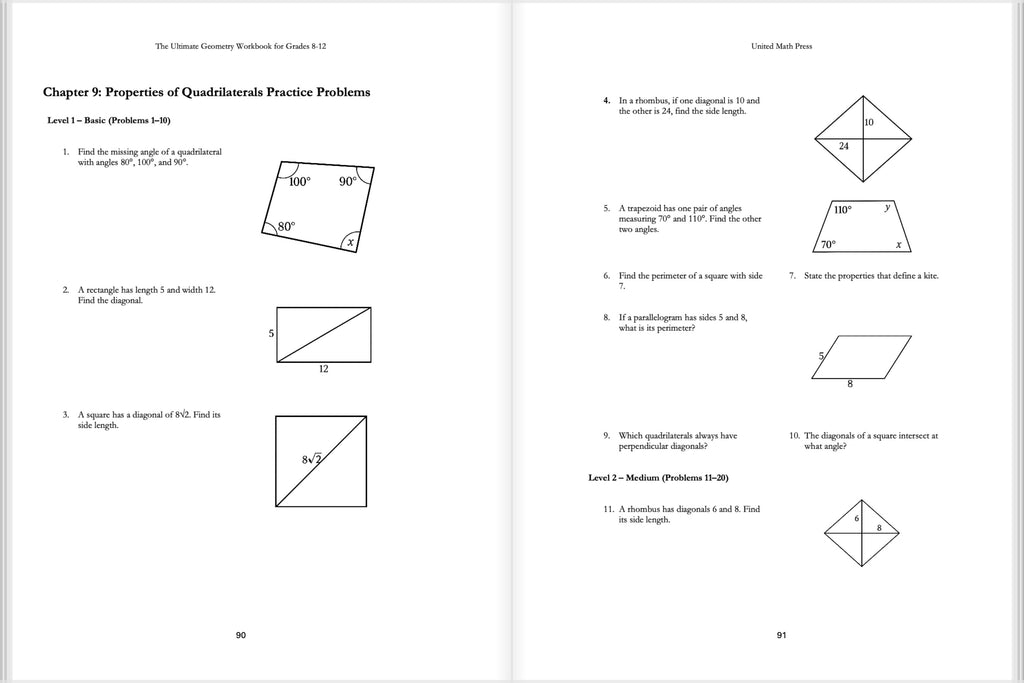 The Ultimate Geometry Workbook for Grades 8-12

Chapter 9: Properties of Quadrilaterals Practice Problems

Level 1 – Basic (Problems 1–10)

1. Find the missing angle of a quadrilateral with angles 80°, 100°, and 90°.

100°
90°
80°
$x$

2. A rectangle has length 5 and width 12. Find the diagonal.

5
12

3. A square has a diagonal of $8\sqrt{2}$. Find its side length.

$8\sqrt{2}$

90

United Math Press

4. In a rhombus, if one diagonal is 10 and the other is 24, find the side length.

10
24

5. A trapezoid has one pair of angles measuring 70° and 110°. Find the other two angles.

110°
$y$
70°
$x$

6. Find the perimeter of a square with side 7.

7. State the properties that define a kite.

8. If a parallelogram has sides 5 and 8, what is its perimeter?

5
8

9. Which quadrilaterals always have perpendicular diagonals?

10. The diagonals of a square intersect at what angle?

Level 2 – Medium (Problems 11–20)

11. A rhombus has diagonals 6 and 8. Find its side length.

6
8

91